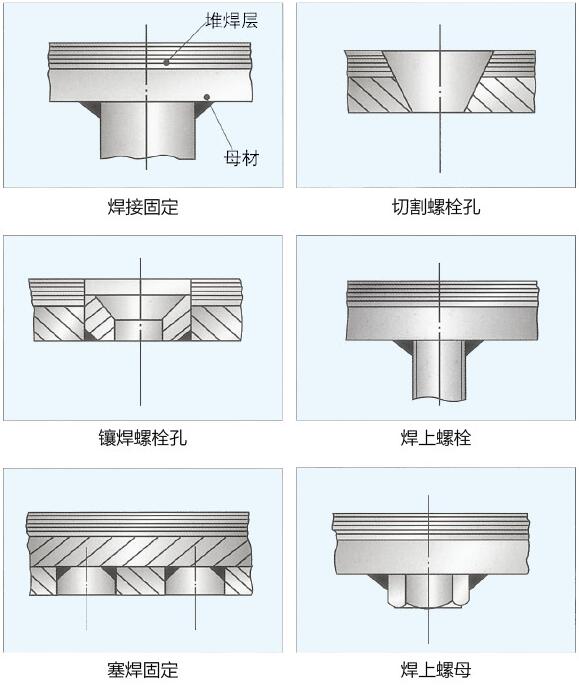 堆焊层

母材

焊接固定

切割螺栓孔

镶焊螺栓孔

焊上螺栓

塞焊固定

焊上螺母